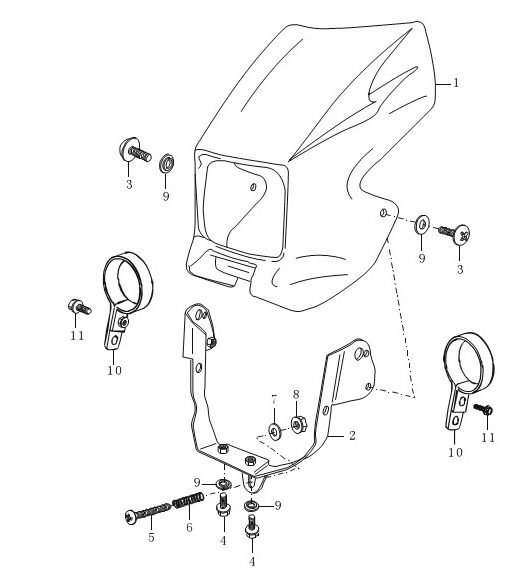 1
3
9
9
3
11
10
7
8
2
10
11
9
9
5
6
4
4